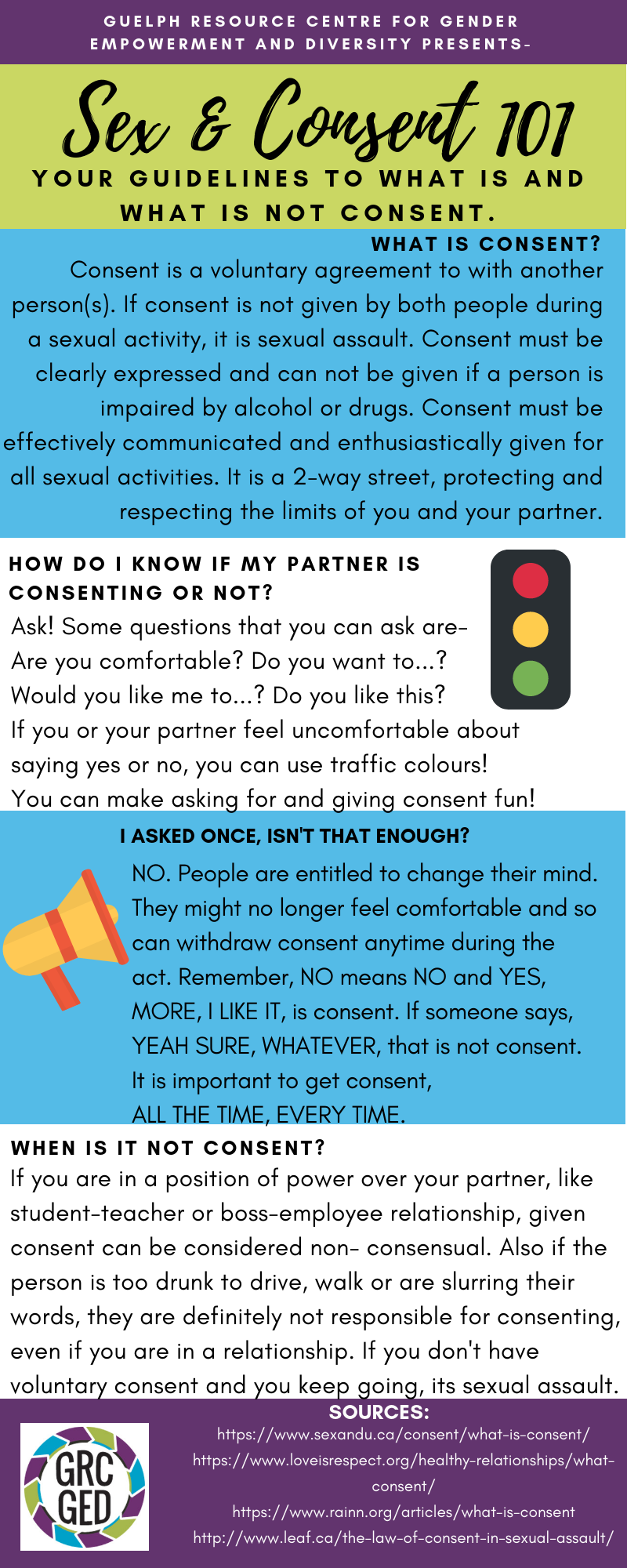 GUELPH RESOURCE CENTRE FOR GENDER EMPOWERMENT AND DIVERSITY PRESENTS-

Sex & Consent 101

YOUR GUIDELINES TO WHAT IS AND WHAT IS NOT CONSENT.

WHAT IS CONSENT?

Consent is a voluntary agreement to with another person(s). If consent is not given by both people during a sexual activity, it is sexual assault. Consent must be clearly expressed and can not be given if a person is impaired by alcohol or drugs. Consent must be effectively communicated and enthusiastically given for all sexual activities. It is a 2-way street, protecting and respecting the limits of you and your partner.

HOW DO I KNOW IF MY PARTNER IS CONSENTING OR NOT?

Ask! Some questions that you can ask are- Are you comfortable? Do you want to...? Would you like me to...? Do you like this? If you or your partner feel uncomfortable about saying yes or no, you can use traffic colours! You can make asking for and giving consent fun!

I ASKED ONCE, ISN'T THAT ENOUGH?

NO. People are entitled to change their mind. They might no longer feel comfortable and so can withdraw consent anytime during the act. Remember, NO means NO and YES, MORE, I LIKE IT, is consent. If someone says, YEAH SURE, WHATEVER, that is not consent. It is important to get consent, ALL THE TIME, EVERY TIME.

WHEN IS IT NOT CONSENT?

If you are in a position of power over your partner, like student-teacher or boss-employee relationship, given consent can be considered non- consensual. Also if the person is too drunk to drive, walk or are slurring their words, they are definitely not responsible for consenting, even if you are in a relationship. If you don't have voluntary consent and you keep going, its sexual assault.

GRC GED

SOURCES:
https://www.sexandu.ca/consent/what-is-consent/
https://www.loveisrespect.org/healthy-relationships/what-consent/
https://www.rainn.org/articles/what-is-consent
http://www.leaf.ca/the-law-of-consent-in-sexual-assault/